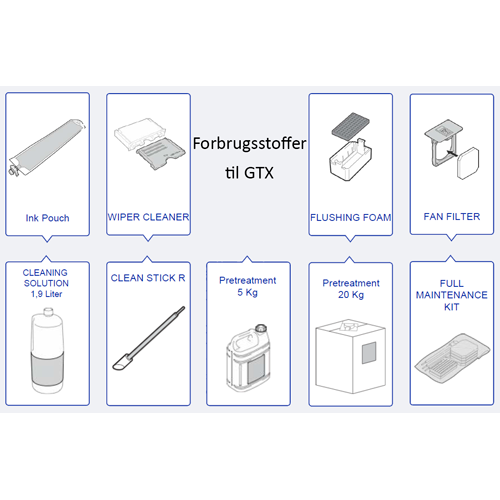 Ink Pouch

WIPER CLEANER

Forbrugsstoffer til GTX

FLUSHING FOAM

FAN FILTER

CLEANING SOLUTION 1,9 Liter

CLEAN STICK R

Pretreatment 5 Kg

Pretreatment 20 Kg

FULL MAINTENANCE KIT